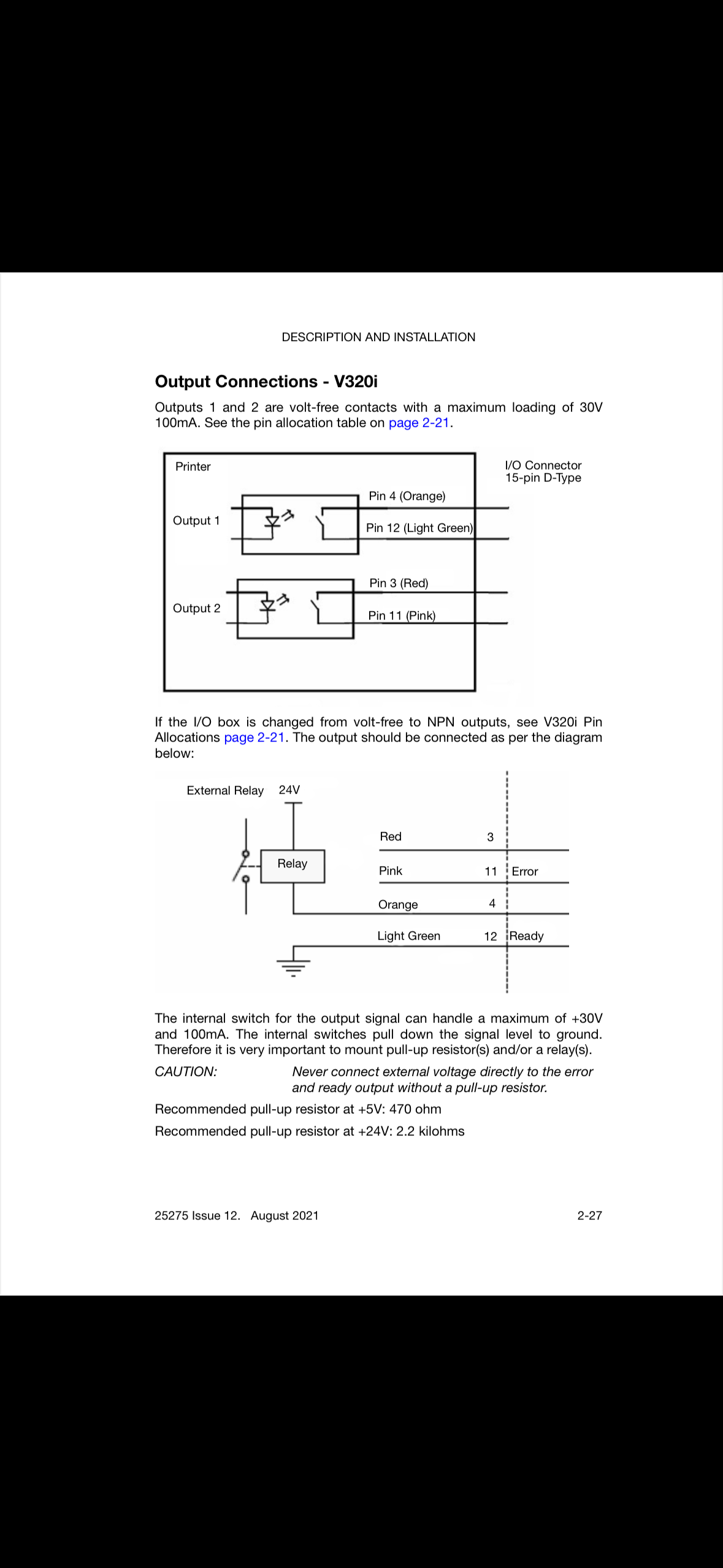 DESCRIPTION AND INSTALLATION

Output Connections - V320i

Outputs 1 and 2 are volt-free contacts with a maximum loading of 30V 100mA. See the pin allocation table on page 2-21.

Printer

I/O Connector
15-pin D-Type

Output 1

Pin 4 (Orange)

Pin 12 (Light Green)

Output 2

Pin 3 (Red)

Pin 11 (Pink)

If the I/O box is changed from volt-free to NPN outputs, see V320i Pin Allocations page 2-21. The output should be connected as per the diagram below:

External Relay 24V

Relay

Red 3

Pink 11 Error

Orange 4

Light Green 12 Ready

The internal switch for the output signal can handle a maximum of +30V and 100mA. The internal switches pull down the signal level to ground. Therefore it is very important to mount pull-up resistor(s) and/or a relay(s).

CAUTION: Never connect external voltage directly to the error and ready output without a pull-up resistor.

Recommended pull-up resistor at +5V: 470 ohm

Recommended pull-up resistor at +24V: 2.2 kilohms

25275 Issue 12. August 2021

2-27